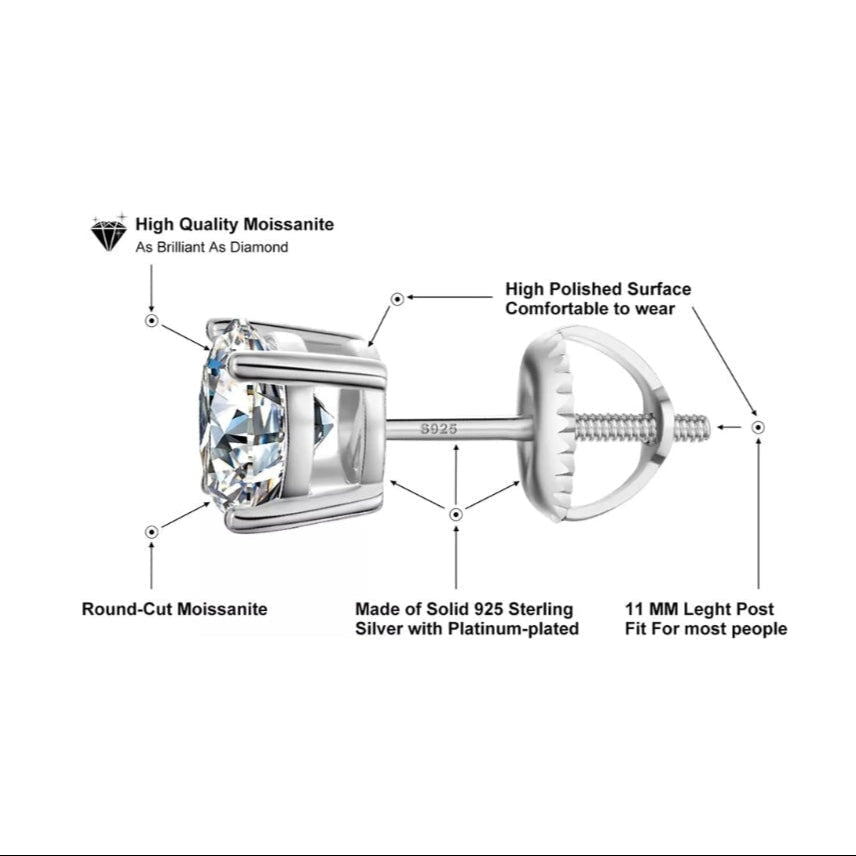 High Quality Moissanite
As Brilliant As Diamond

High Polished Surface
Comfortable to wear

S925

Round-Cut Moissanite

Made of Solid 925 Sterling Silver with Platinum-plated

11 MM Leght Post
Fit For most people